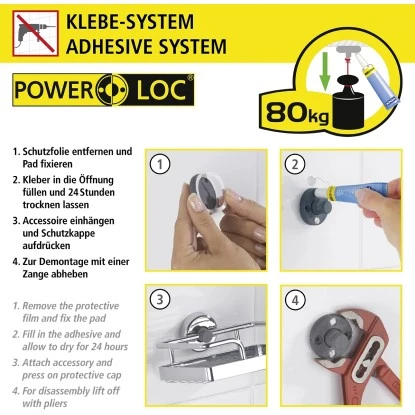 KLEBE-SYSTEM
ADHESIVE SYSTEM

POWER LOC®

80kg

1. Schutzfolie entfernen und Pad fixieren
2. Kleber in die Öffnung füllen und 24 Stunden trocknen lassen
3. Accessoire einhängen und Schutzkappe aufdrücken
4. Zur Demontage mit einer Zange abheben

1. Remove the protective film and fix the pad
2. Fill in the adhesive and allow to dry for 24 hours
3. Attach accessory and press on protective cap
4. For disassembly lift off with pliers

1

2

3

4